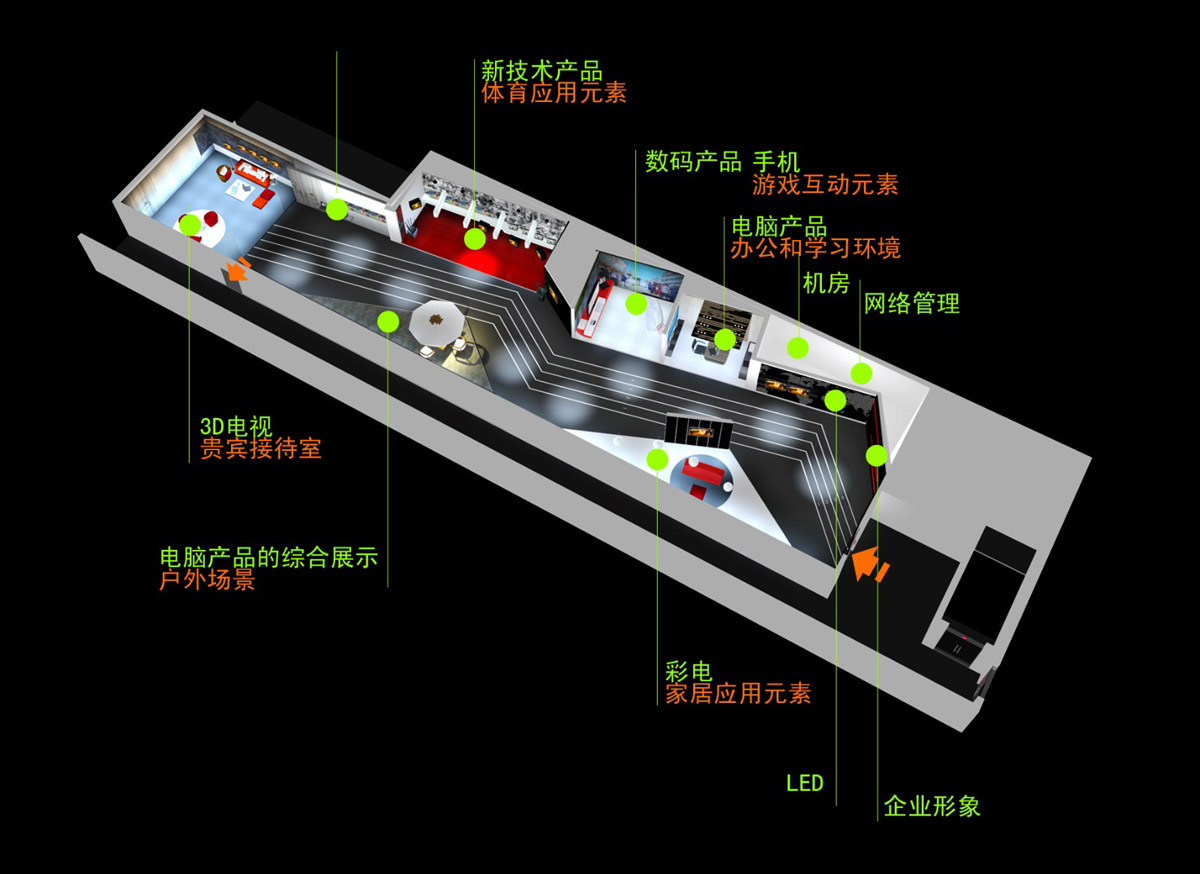 新技术产品
体育应用元素

数码产品 手机
游戏互动元素

电脑产品
办公和学习环境

机房

网络管理

3D电视
贵宾接待室

电脑产品的综合展示
户外场景

彩电
家居应用元素

LED

企业形象